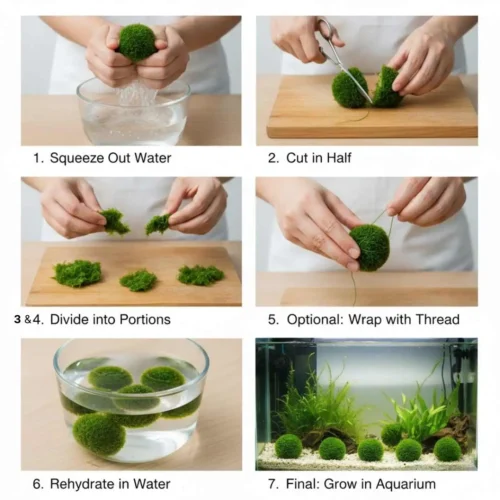 1. Squeeze Out Water

2. Cut in Half

3 &4. Divide into Portions

5. Optional: Wrap with Thread

6. Rehydrate in Water

7. Final: Grow in Aquarium